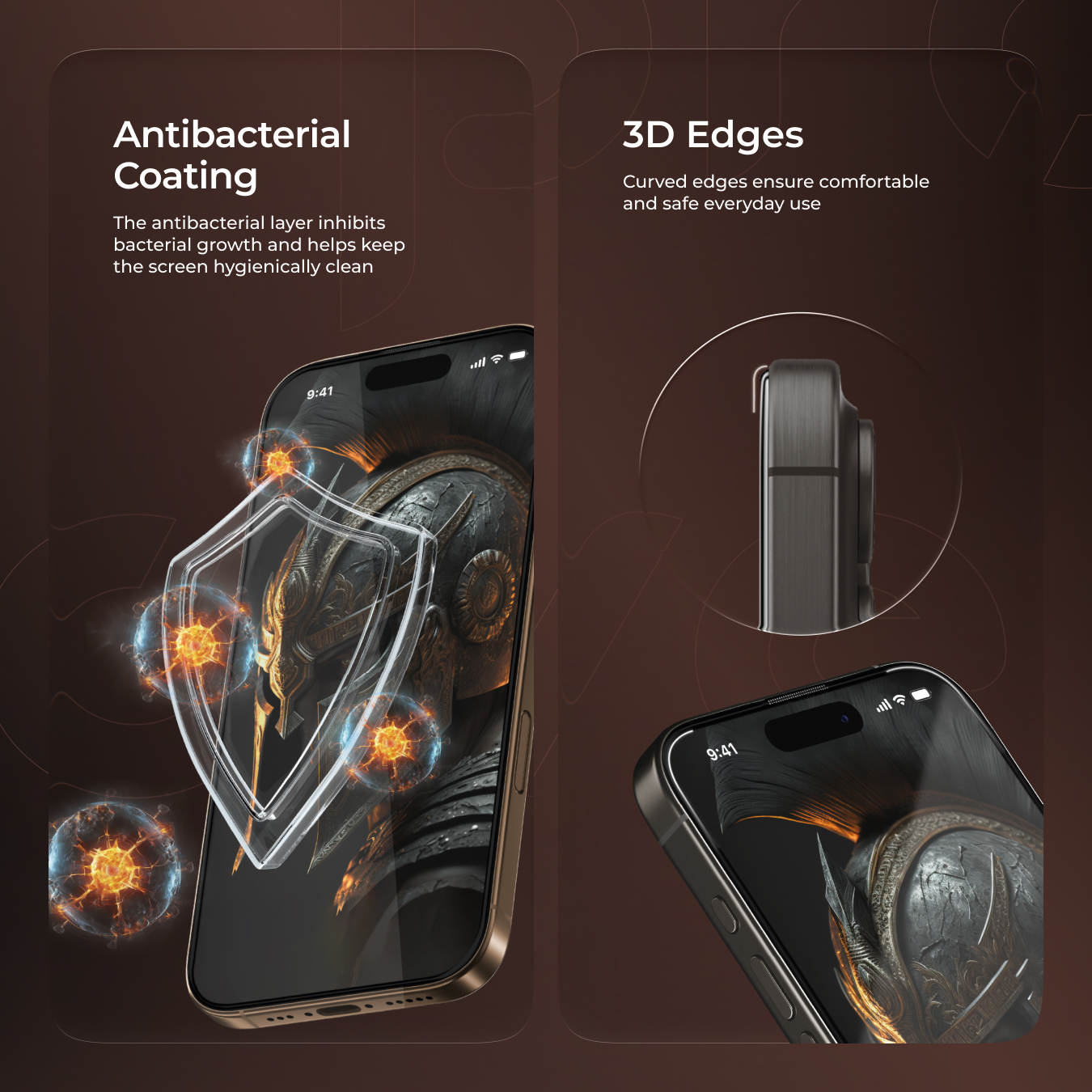 Antibacterial Coating

The antibacterial layer inhibits bacterial growth and helps keep the screen hygienically clean

9:41

3D Edges

Curved edges ensure comfortable and safe everyday use

9:41